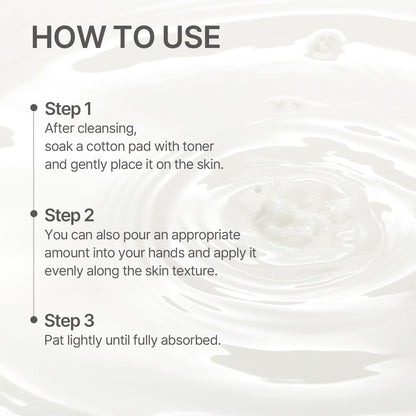 HOW TO USE

Step 1
After cleansing, soak a cotton pad with toner and gently place it on the skin.

Step 2
You can also pour an appropriate amount into your hands and apply it evenly along the skin texture.

Step 3
Pat lightly until fully absorbed.