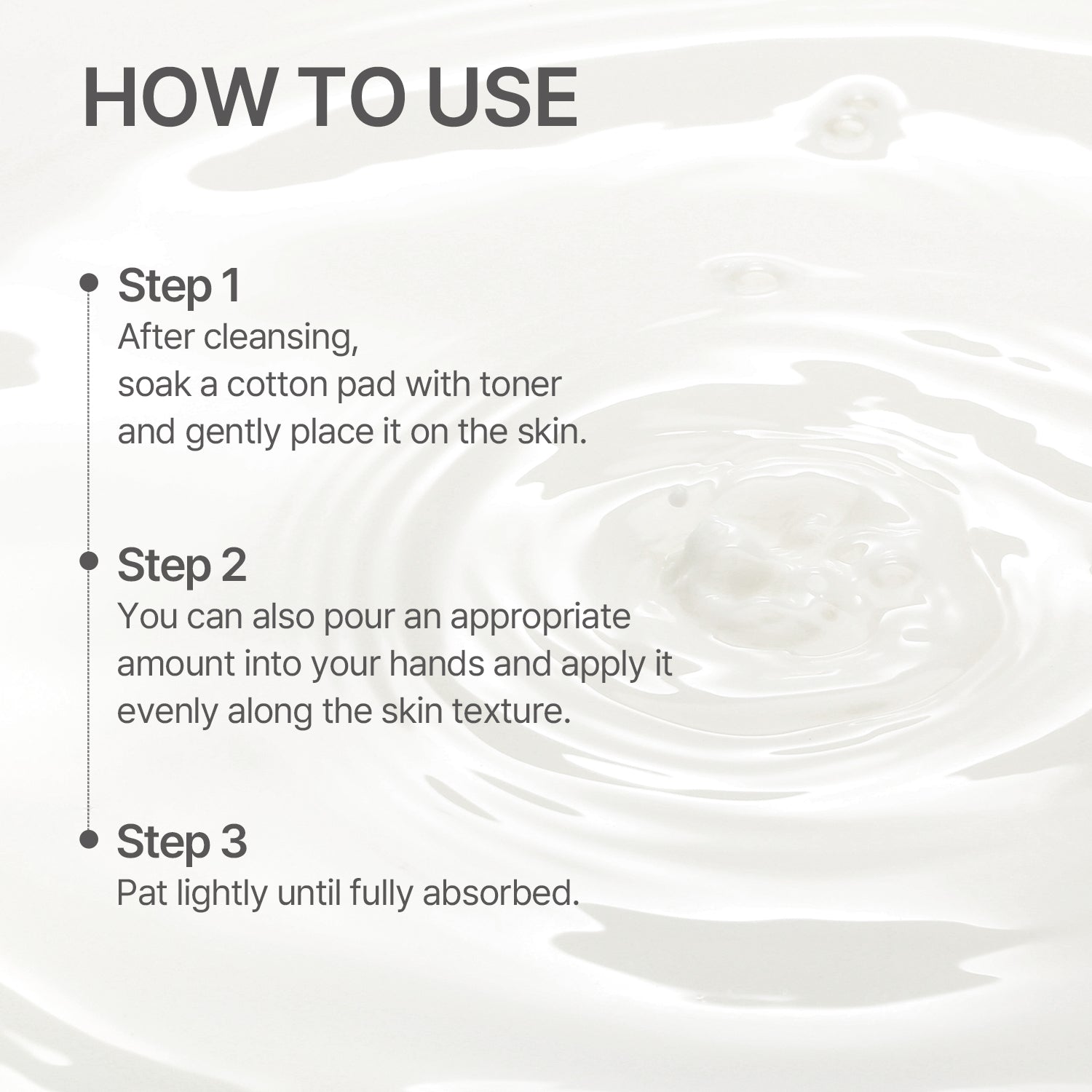 HOW TO USE

Step 1
After cleansing, soak a cotton pad with toner and gently place it on the skin.

Step 2
You can also pour an appropriate amount into your hands and apply it evenly along the skin texture.

Step 3
Pat lightly until fully absorbed.