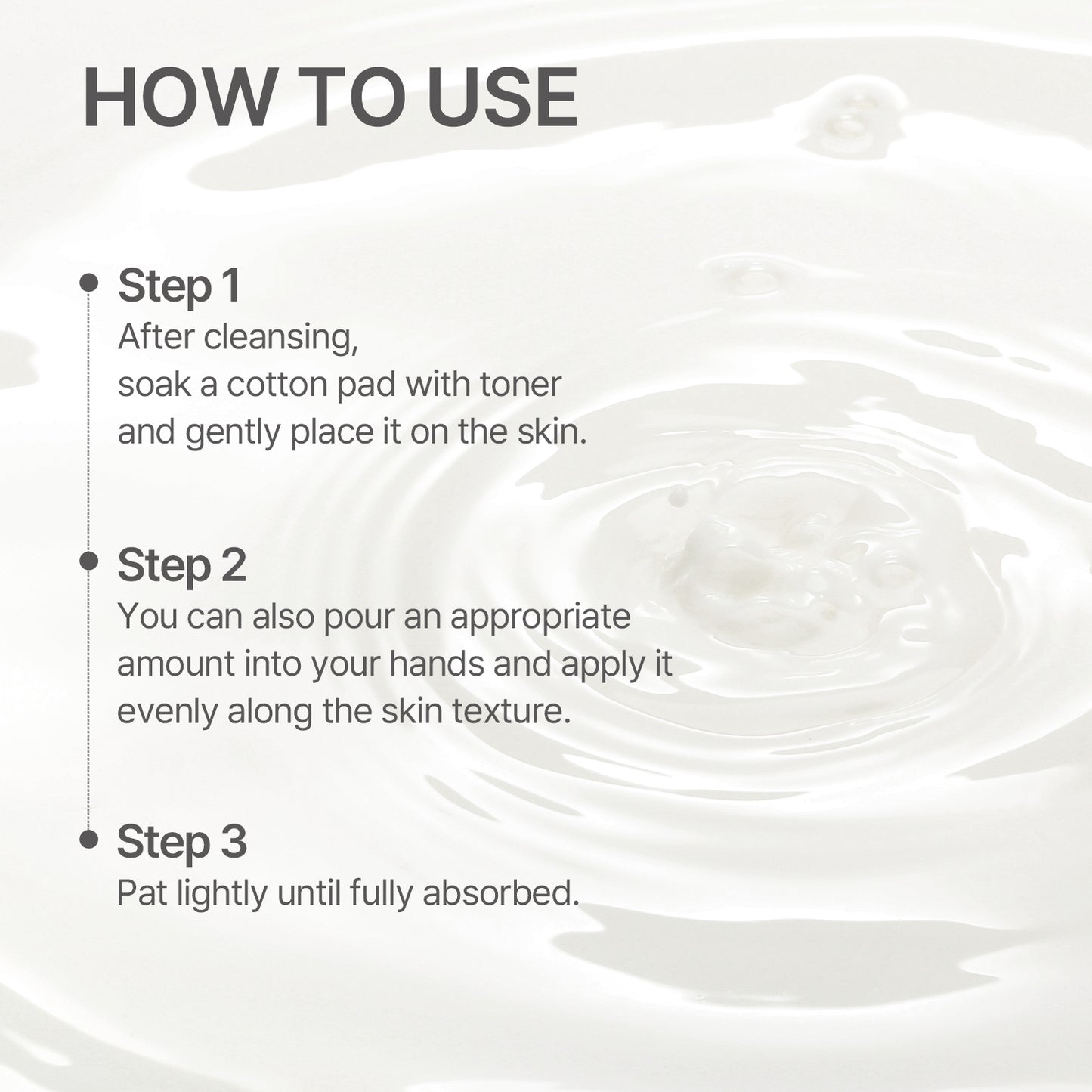 HOW TO USE

Step 1
After cleansing,
soak a cotton pad with toner
and gently place it on the skin.

Step 2
You can also pour an appropriate amount into your hands and apply it evenly along the skin texture.

Step 3
Pat lightly until fully absorbed.