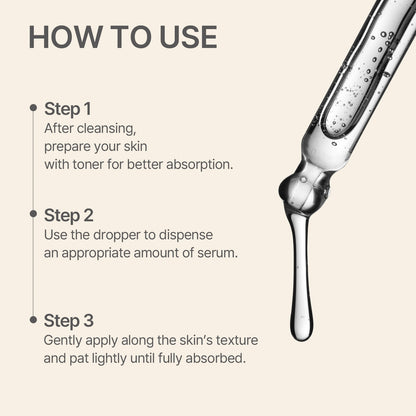 HOW TO USE

Step 1
After cleansing, prepare your skin with toner for better absorption.

Step 2
Use the dropper to dispense an appropriate amount of serum.

Step 3
Gently apply along the skin's texture and pat lightly until fully absorbed.