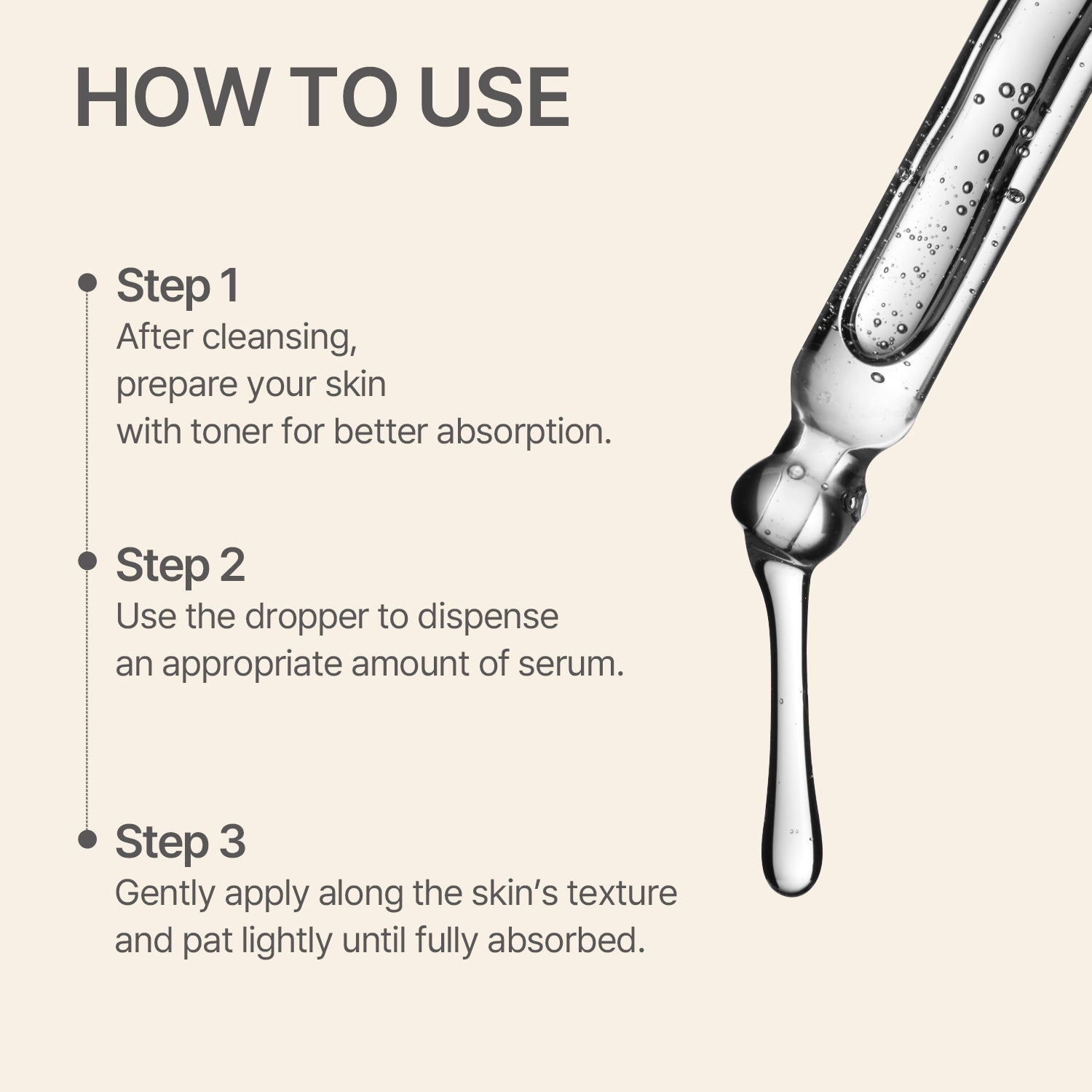 HOW TO USE

Step 1
After cleansing, prepare your skin with toner for better absorption.

Step 2
Use the dropper to dispense an appropriate amount of serum.

Step 3
Gently apply along the skin’s texture and pat lightly until fully absorbed.