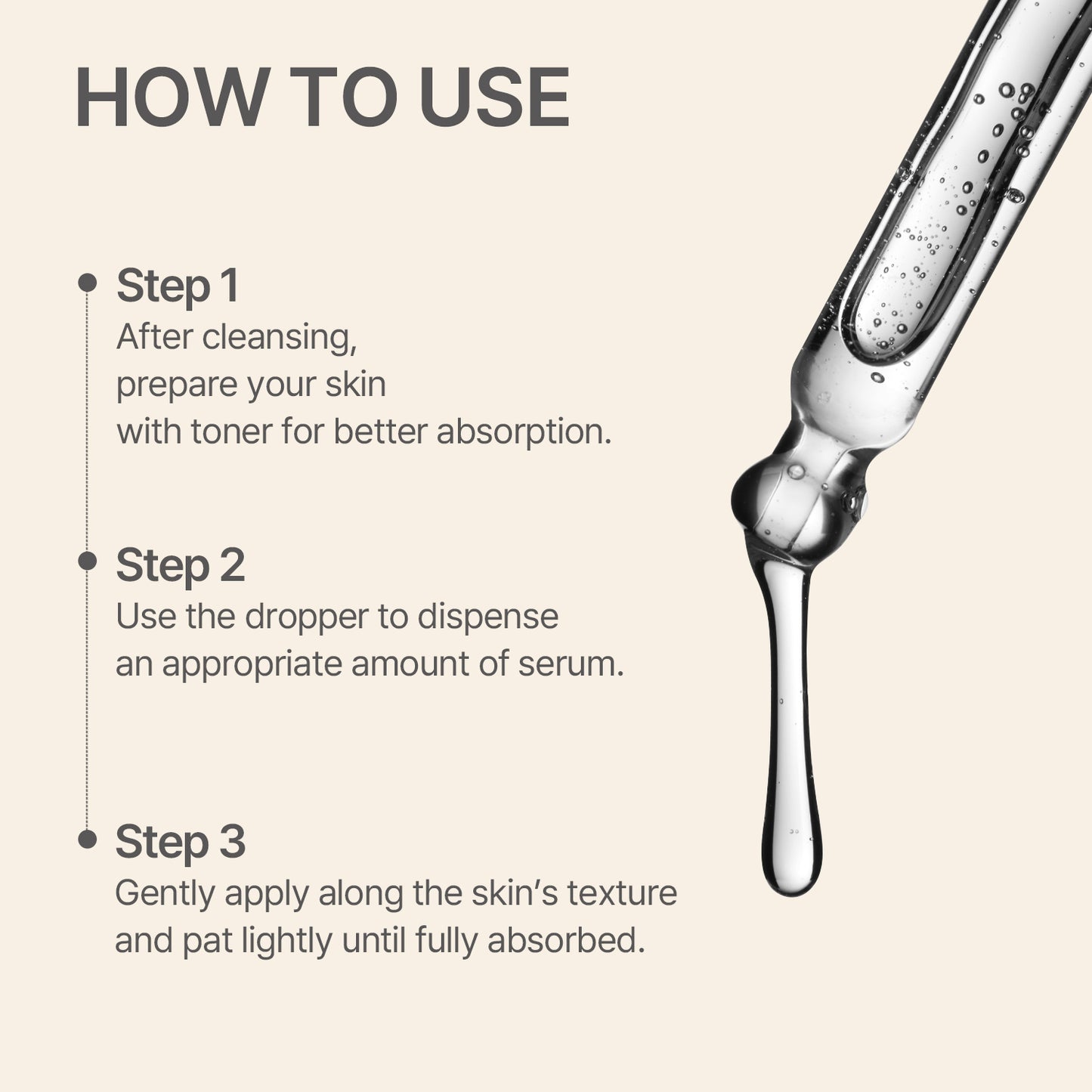 HOW TO USE

Step 1
After cleansing, prepare your skin with toner for better absorption.

Step 2
Use the dropper to dispense an appropriate amount of serum.

Step 3
Gently apply along the skin’s texture and pat lightly until fully absorbed.